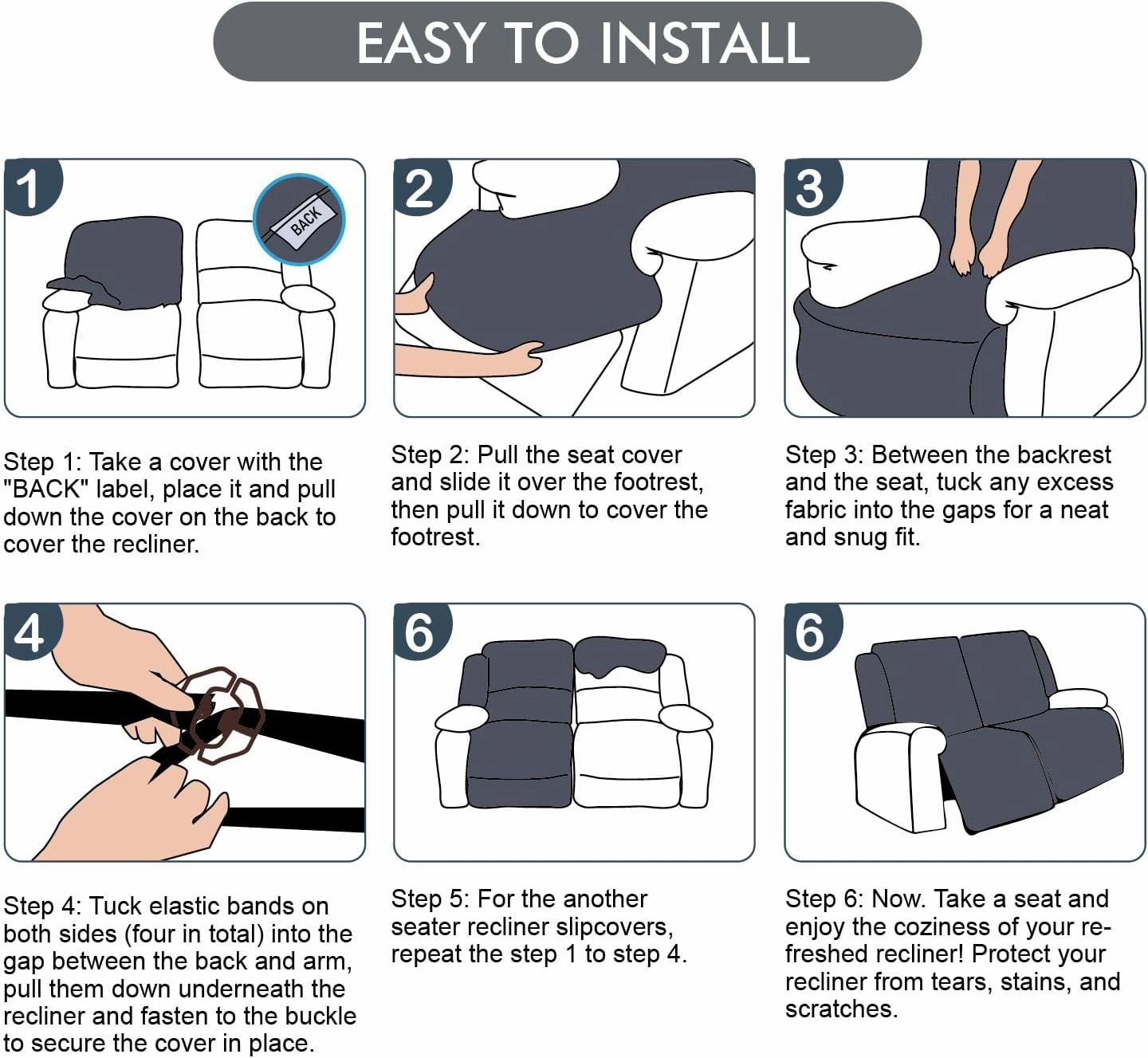 EASY TO INSTALL

1

BACK

Step 1: Take a cover with the "BACK" label, place it and pull down the cover on the back to cover the recliner.

2

Step 2: Pull the seat cover and slide it over the footrest, then pull it down to cover the footrest.

3

Step 3: Between the backrest and the seat, tuck any excess fabric into the gaps for a neat and snug fit.

4

Step 4: Tuck elastic bands on both sides (four in total) into the gap between the back and arm, pull them down underneath the recliner and fasten to the buckle to secure the cover in place.

6

Step 5: For the another seater recliner slipcovers, repeat the step 1 to step 4.

6

Step 6: Now. Take a seat and enjoy the coziness of your refreshed recliner! Protect your recliner from tears, stains, and scratches.