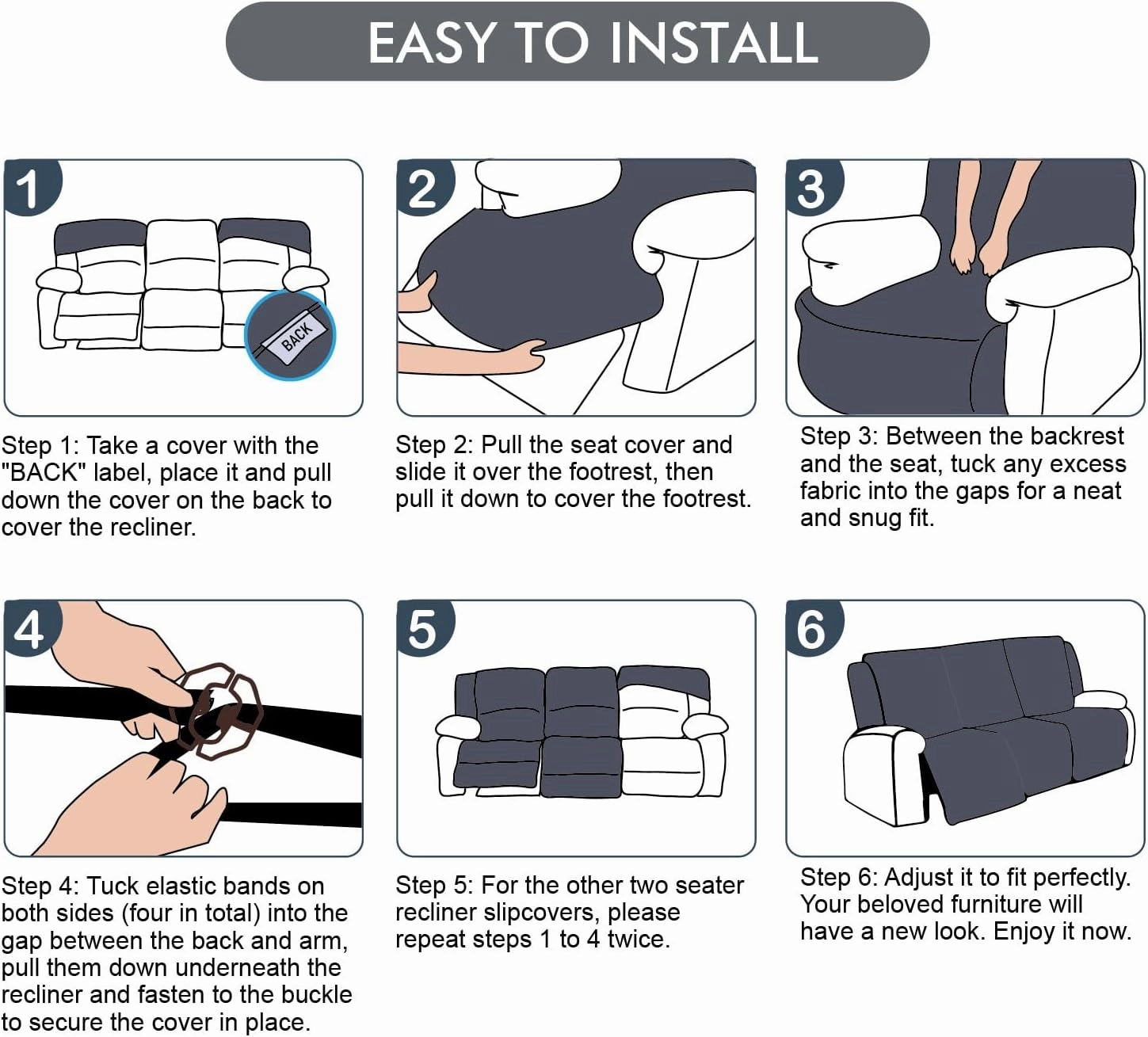 EASY TO INSTALL

1

BACK

Step 1: Take a cover with the "BACK" label, place it and pull down the cover on the back to cover the recliner.

2

Step 2: Pull the seat cover and slide it over the footrest, then pull it down to cover the footrest.

3

Step 3: Between the backrest and the seat, tuck any excess fabric into the gaps for a neat and snug fit.

4

Step 4: Tuck elastic bands on both sides (four in total) into the gap between the back and arm, pull them down underneath the recliner and fasten to the buckle to secure the cover in place.

5

Step 5: For the other two seater recliner slipcovers, please repeat steps 1 to 4 twice.

6

Step 6: Adjust it to fit perfectly. Your beloved furniture will have a new look. Enjoy it now.