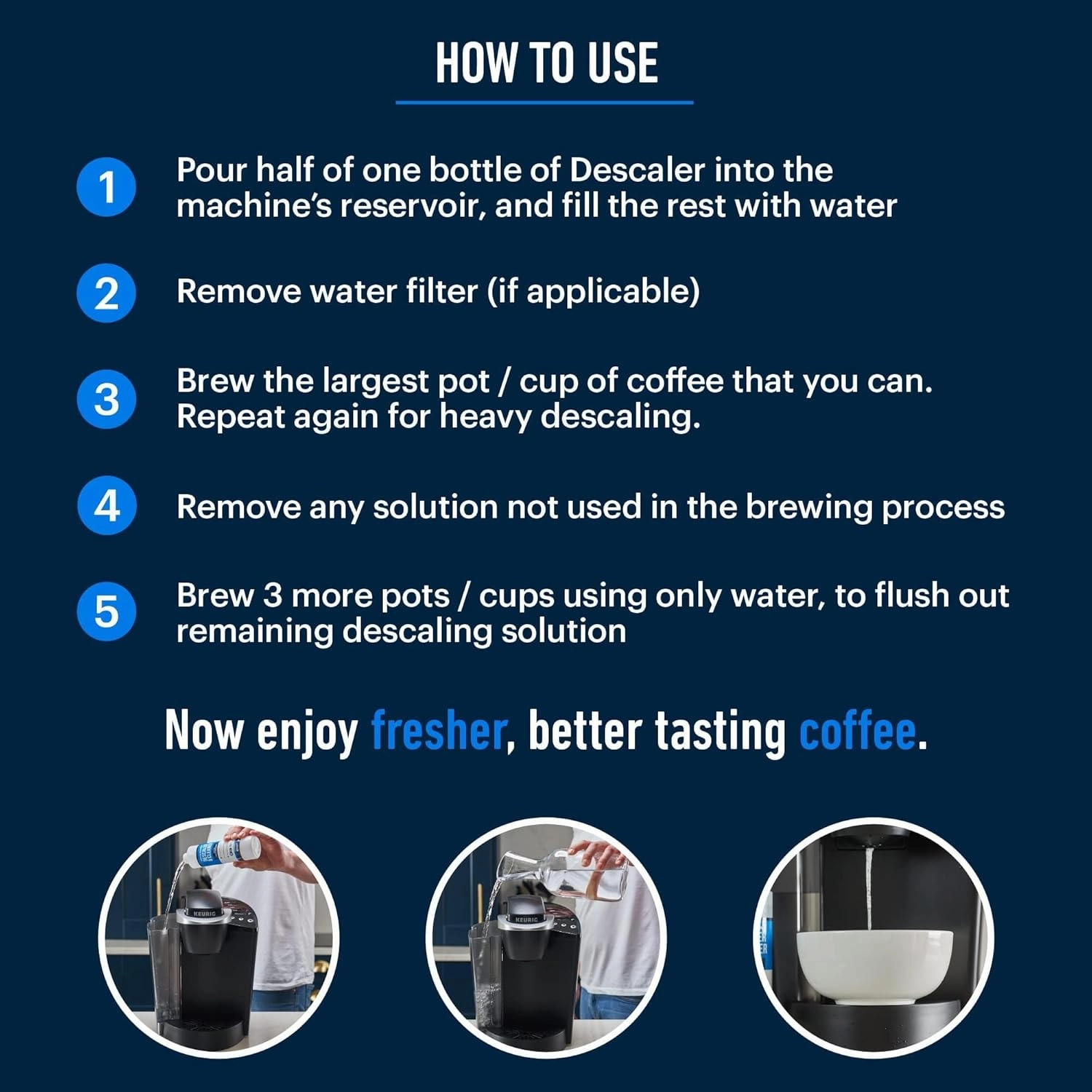 HOW TO USE

1 Pour half of one bottle of Descaler into the machine's reservoir, and fill the rest with water

2 Remove water filter (if applicable)

3 Brew the largest pot / cup of coffee that you can. Repeat again for heavy descaling.

4 Remove any solution not used in the brewing process

5 Brew 3 more pots / cups using only water, to flush out remaining descaling solution

Now enjoy fresher, better tasting coffee.

KEURIG

KEURIG