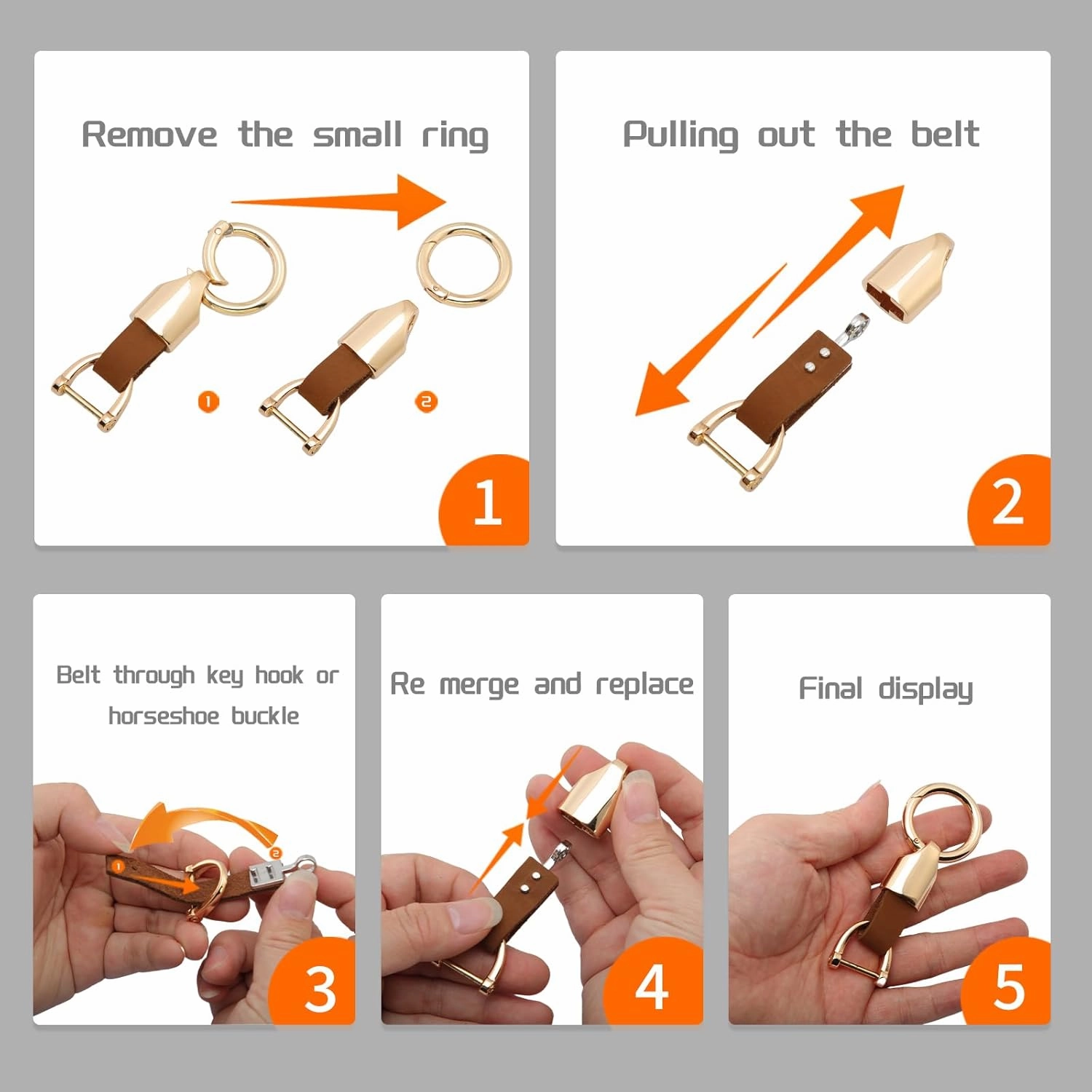 Remove the small ring

1

2

1

Pulling out the belt

2

Belt through key hook or horseshoe buckle

1

2

3

Re merge and replace

4

Final display

5