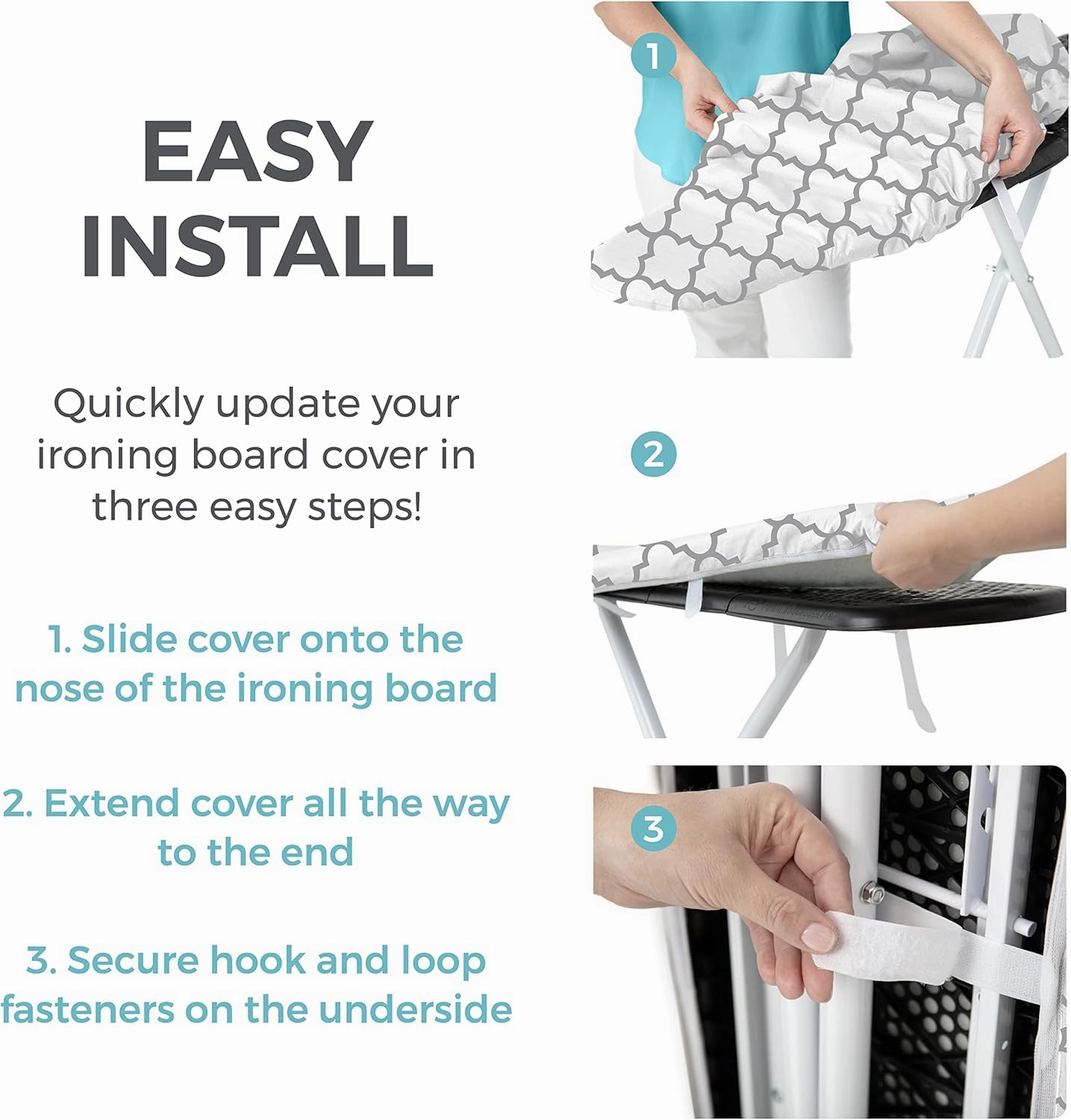 EASY INSTALL

Quickly update your ironing board cover in three easy steps!

1. Slide cover onto the nose of the ironing board

2. Extend cover all the way to the end

3. Secure hook and loop fasteners on the underside

1

2

3