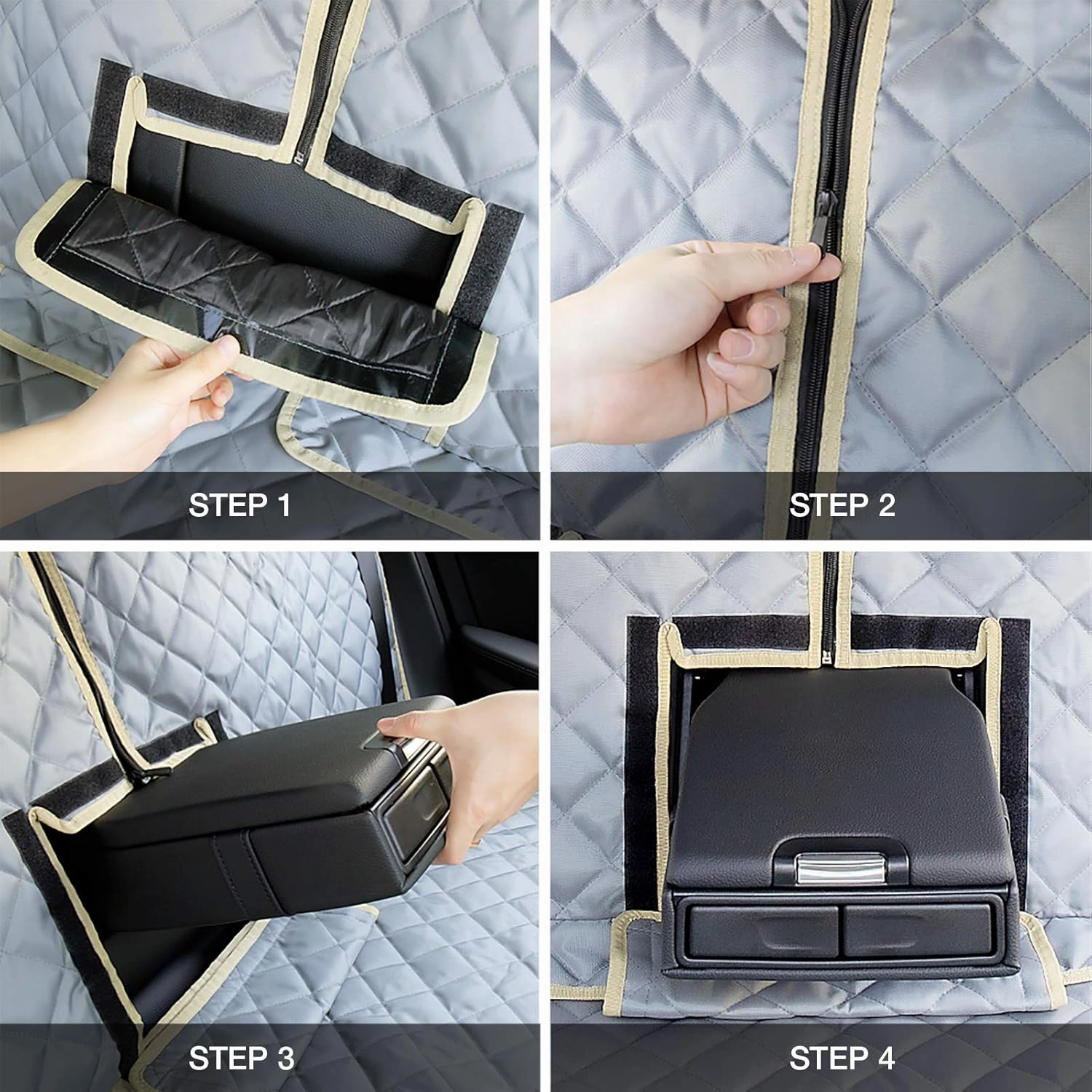 STEP 1

STEP 2

STEP 3

STEP 4