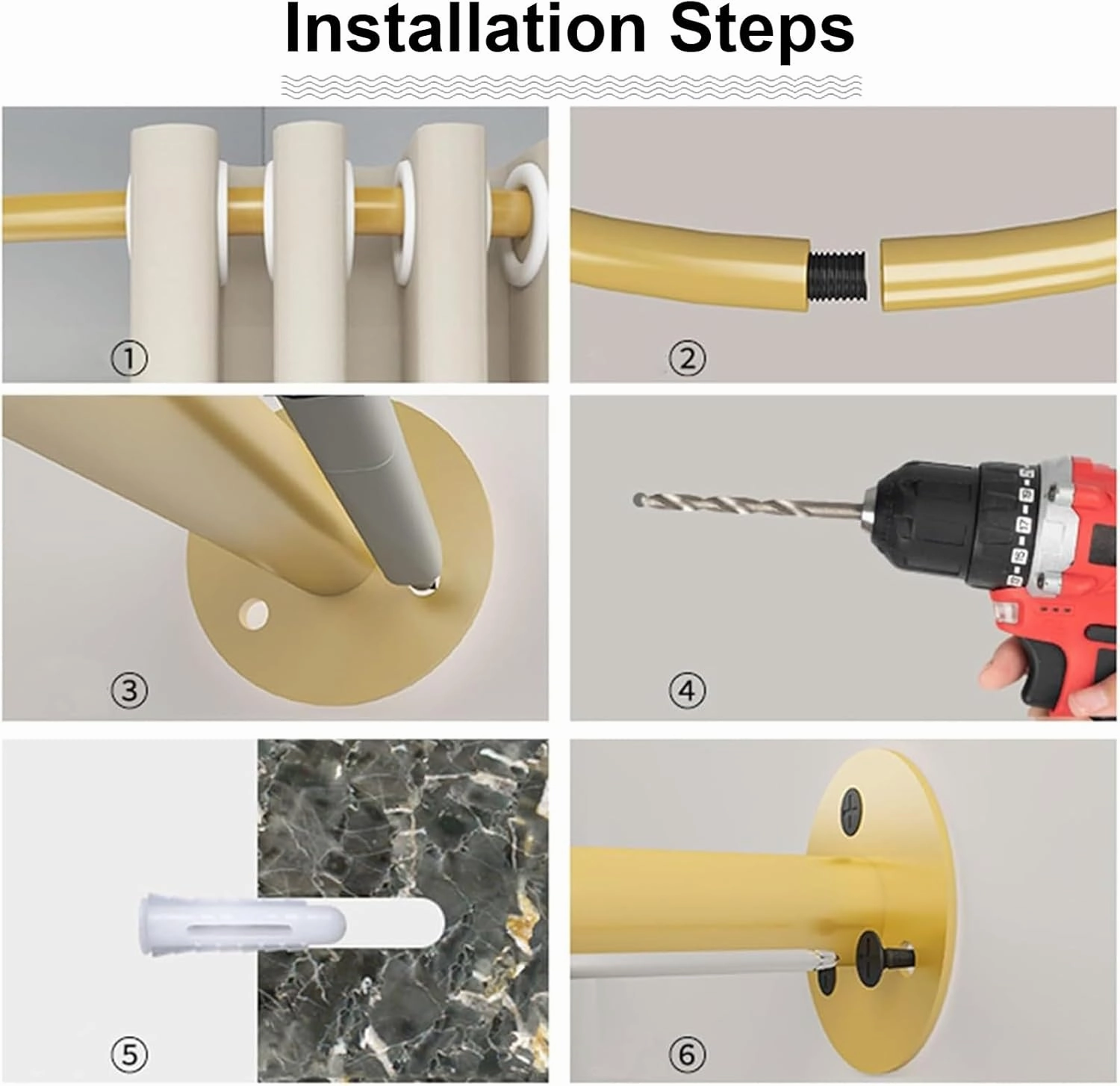 Installation Steps

①

②

③

④

⑤

⑥