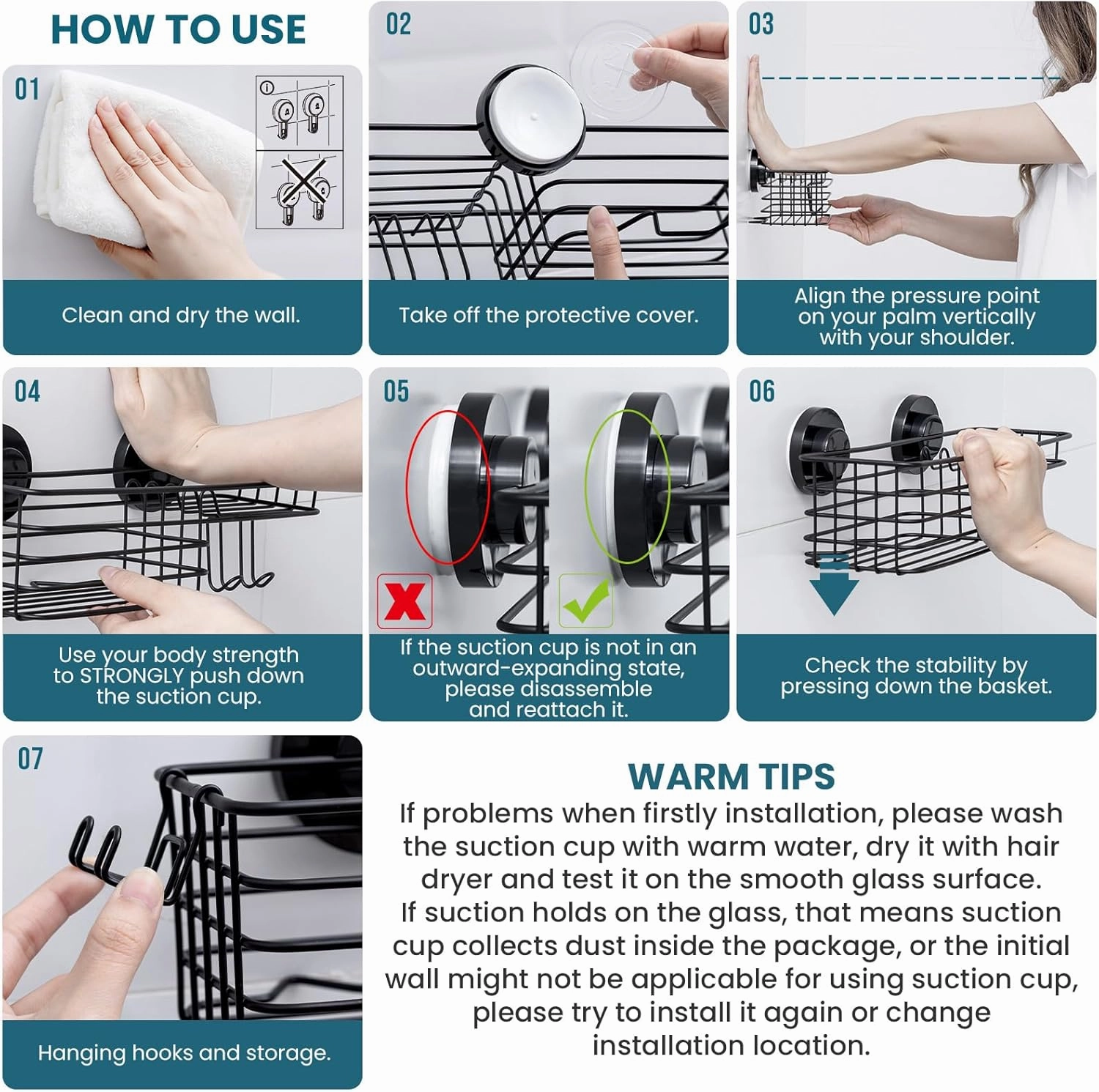 HOW TO USE

01

Clean and dry the wall.

02

Take off the protective cover.

03

Align the pressure point on your palm vertically with your shoulder.

04

Use your body strength to STRONGLY push down the suction cup.

05

If the suction cup is not in an outward-expanding state, please disassemble and reattach it.

06

Check the stability by pressing down the basket.

07

Hanging hooks and storage.

WARM TIPS

If problems when firstly installation, please wash the suction cup with warm water, dry it with hair dryer and test it on the smooth glass surface. If suction holds on the glass, that means suction cup collects dust inside the package, or the initial wall might not be applicable for using suction cup, please try to install it again or change installation location.